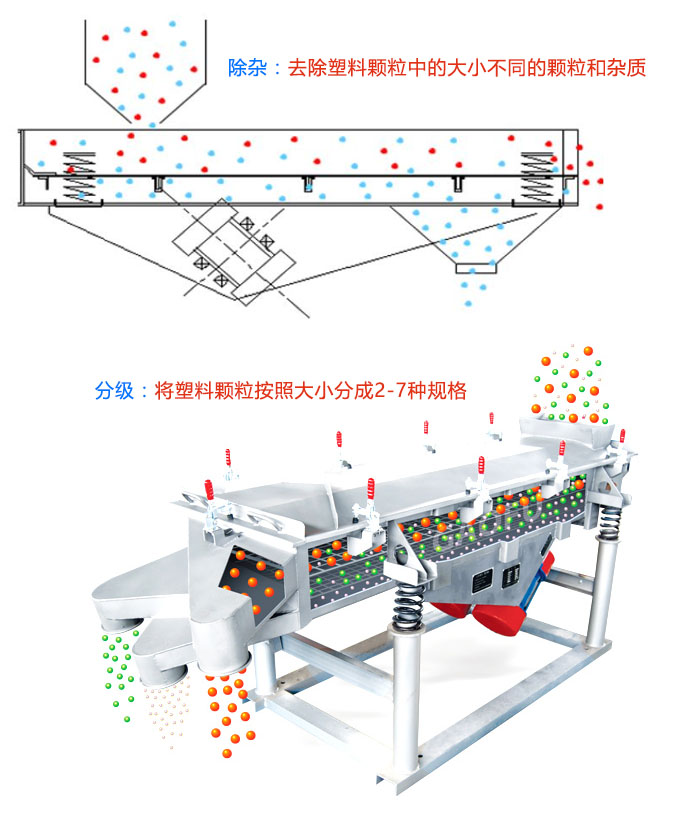 除杂：去除塑料颗粒中的大小不同的颗粒和杂质

分级：将塑料颗粒按照大小分成2-7种规格